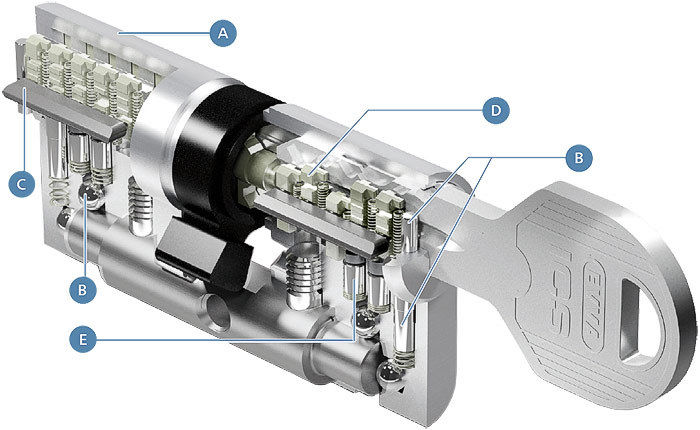 A
D
B
C
B
E
EVVA
ICS